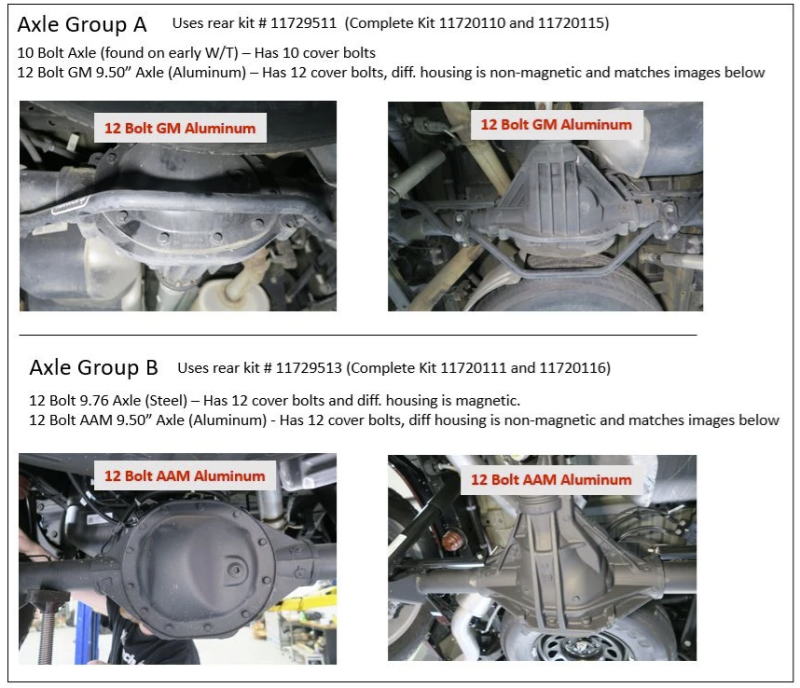 Axle Group A Uses rear kit # 11729511 (Complete Kit 11720110 and 11720115)

10 Bolt Axle (found on early W/T) – Has 10 cover bolts
12 Bolt GM 9.50" Axle (Aluminum) – Has 12 cover bolts, diff. housing is non-magnetic and matches images below

12 Bolt GM Aluminum

12 Bolt GM Aluminum

Axle Group B Uses rear kit # 11729513 (Complete Kit 11720111 and 11720116)

12 Bolt 9.76 Axle (Steel) – Has 12 cover bolts and diff. housing is magnetic.
12 Bolt AAM 9.50" Axle (Aluminum) - Has 12 cover bolts, diff housing is non-magnetic and matches images below

12 Bolt AAM Aluminum

12 Bolt AAM Aluminum